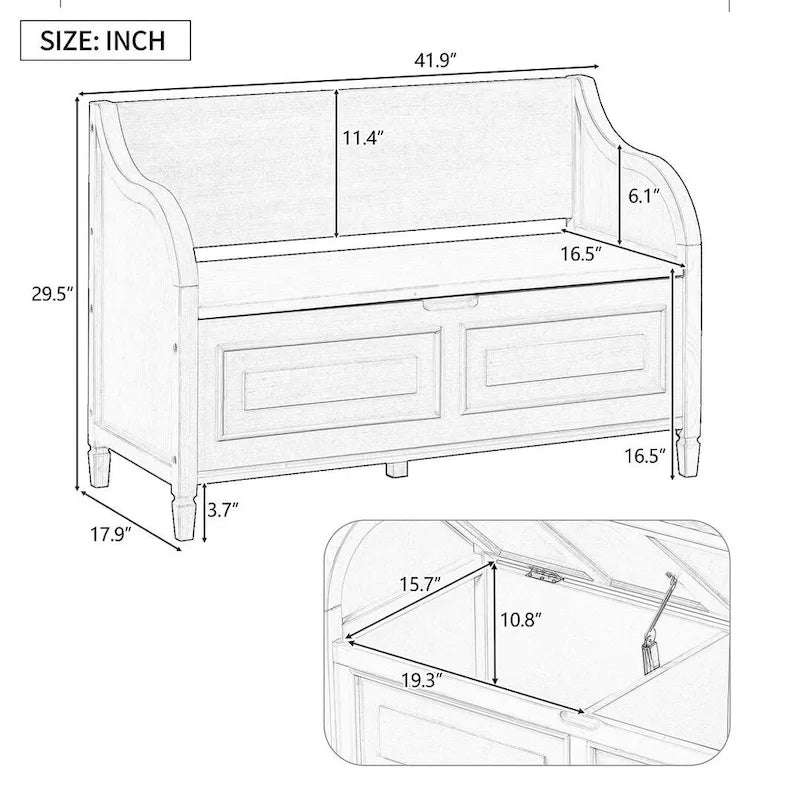 SIZE: INCH

41.9″

11.4″

6.1″

16.5″

29.5″

16.5″

3.7″

17.9″

15.7″

10.8″

19.3″