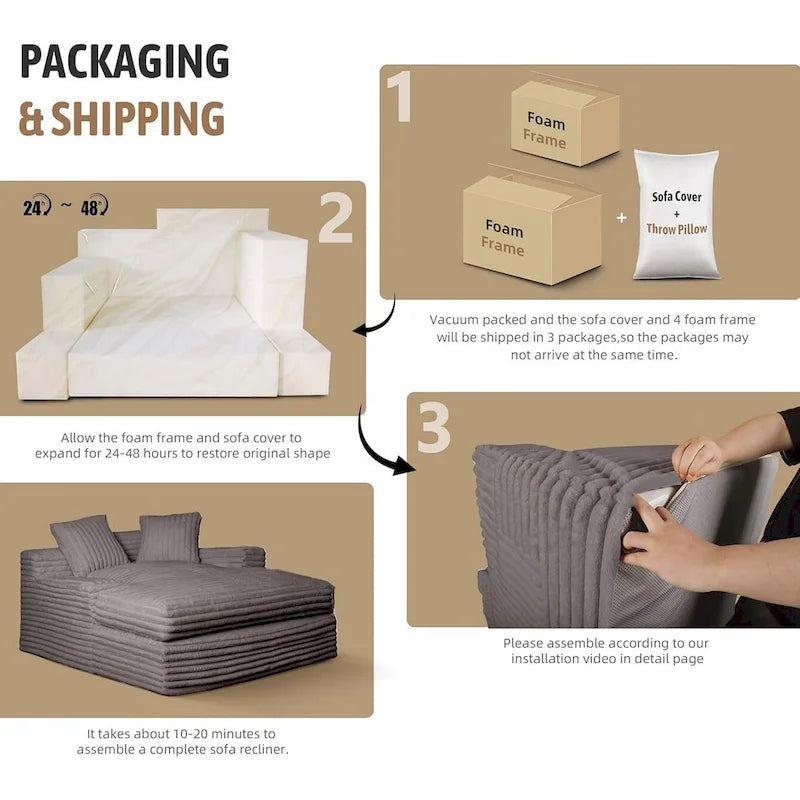 PACKAGING
& SHIPPING

1

Foam
Frame

Foam
Frame

+

Sofa Cover
+
Throw Pillow

Vacuum packed and the sofa cover and 4 foam frame will be shipped in 3 packages,so the packages may not arrive at the same time.

24h ~ 48h

2

Allow the foam frame and sofa cover to expand for 24-48 hours to restore original shape

3

Please assemble according to our installation video in detail page

It takes about 10-20 minutes to assemble a complete sofa recliner.