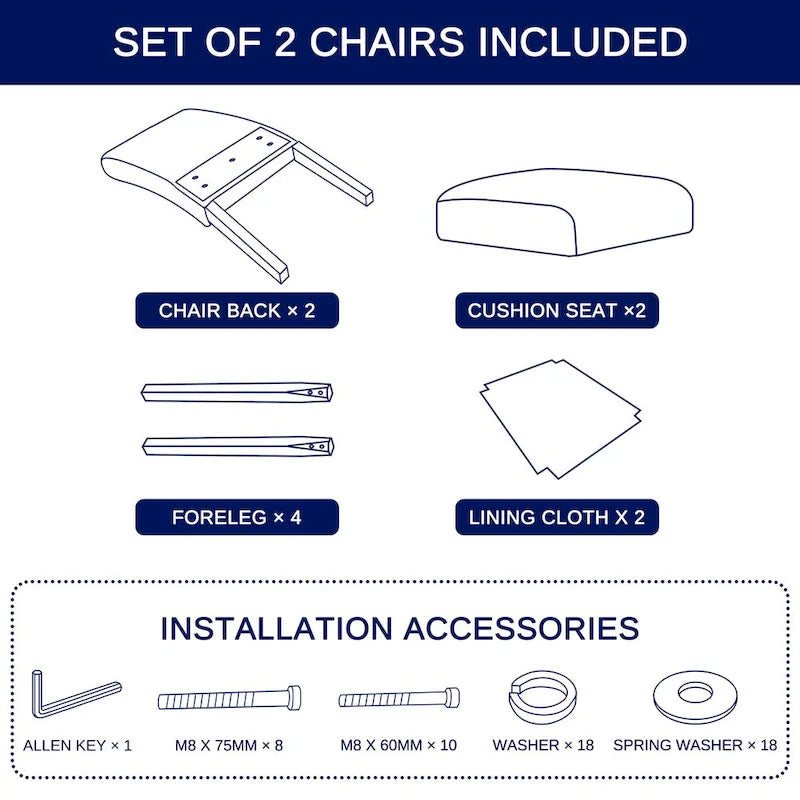 SET OF 2 CHAIRS INCLUDED

CHAIR BACK × 2

CUSHION SEAT ×2

FORELEG × 4

LINING CLOTH X 2

INSTALLATION ACCESSORIES

ALLEN KEY × 1

M8 X 75MM × 8

M8 X 60MM × 10

WASHER × 18

SPRING WASHER × 18